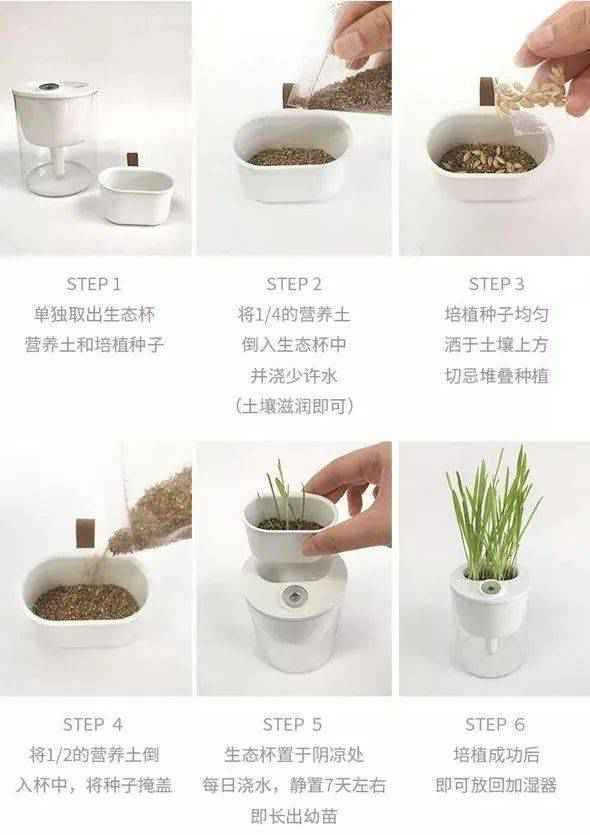 STEP 1
单独取出生态杯
营养土和培植种子

STEP 2
将1/4的营养土
倒入生态杯中
并浇少许水
（土壤滋润即可）

STEP 3
培植种子均匀
洒于土壤上方
切忌堆叠种植

STEP 4
将1/2的营养土倒
入杯中，将种子掩盖

STEP 5
生态杯置于阴凉处
每日浇水，静置7天左右
即长出幼苗

STEP 6
培植成功后
即可放回加湿器